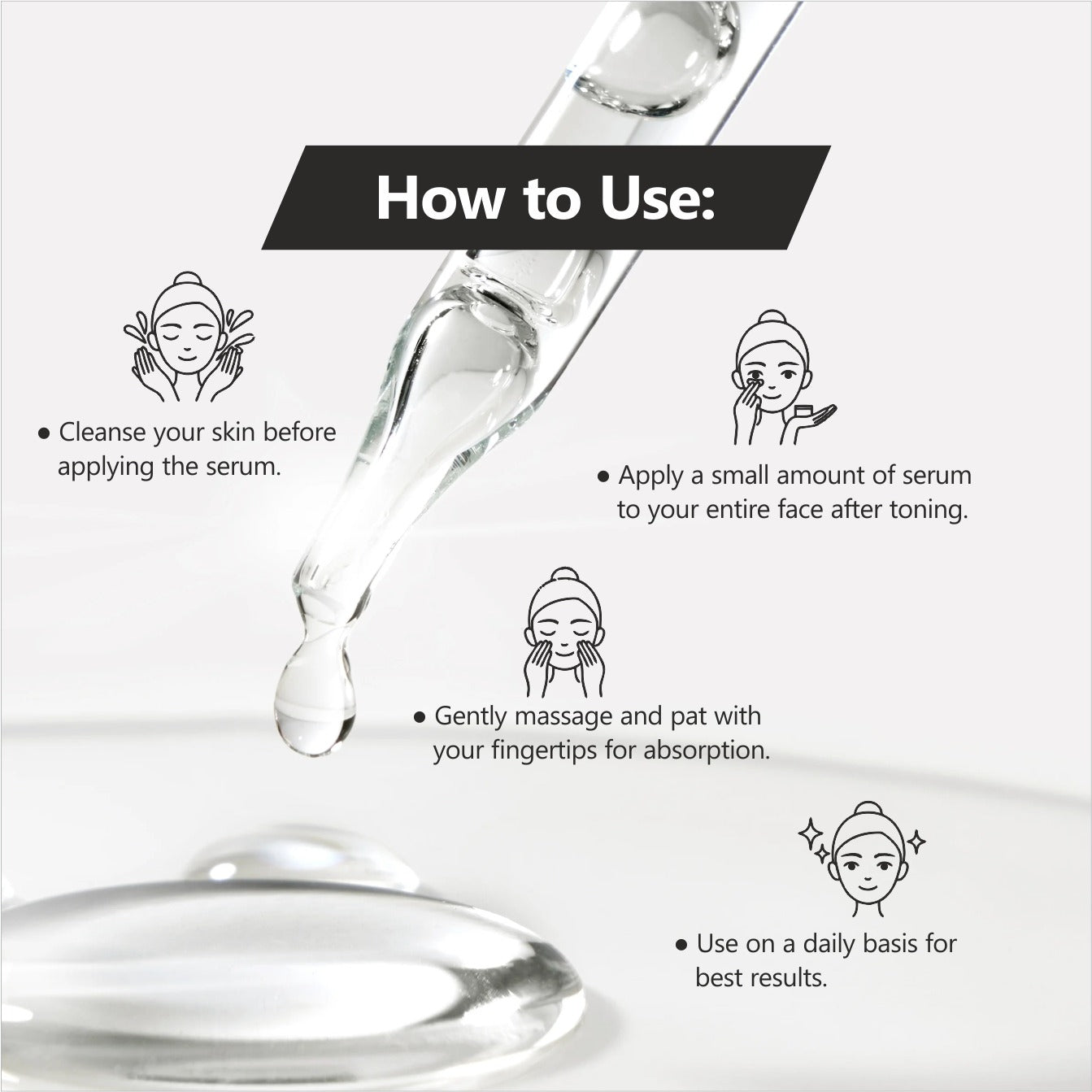 How to Use:

● Cleanse your skin before applying the serum.

● Apply a small amount of serum to your entire face after toning.

● Gently massage and pat with your fingertips for absorption.

● Use on a daily basis for best results.