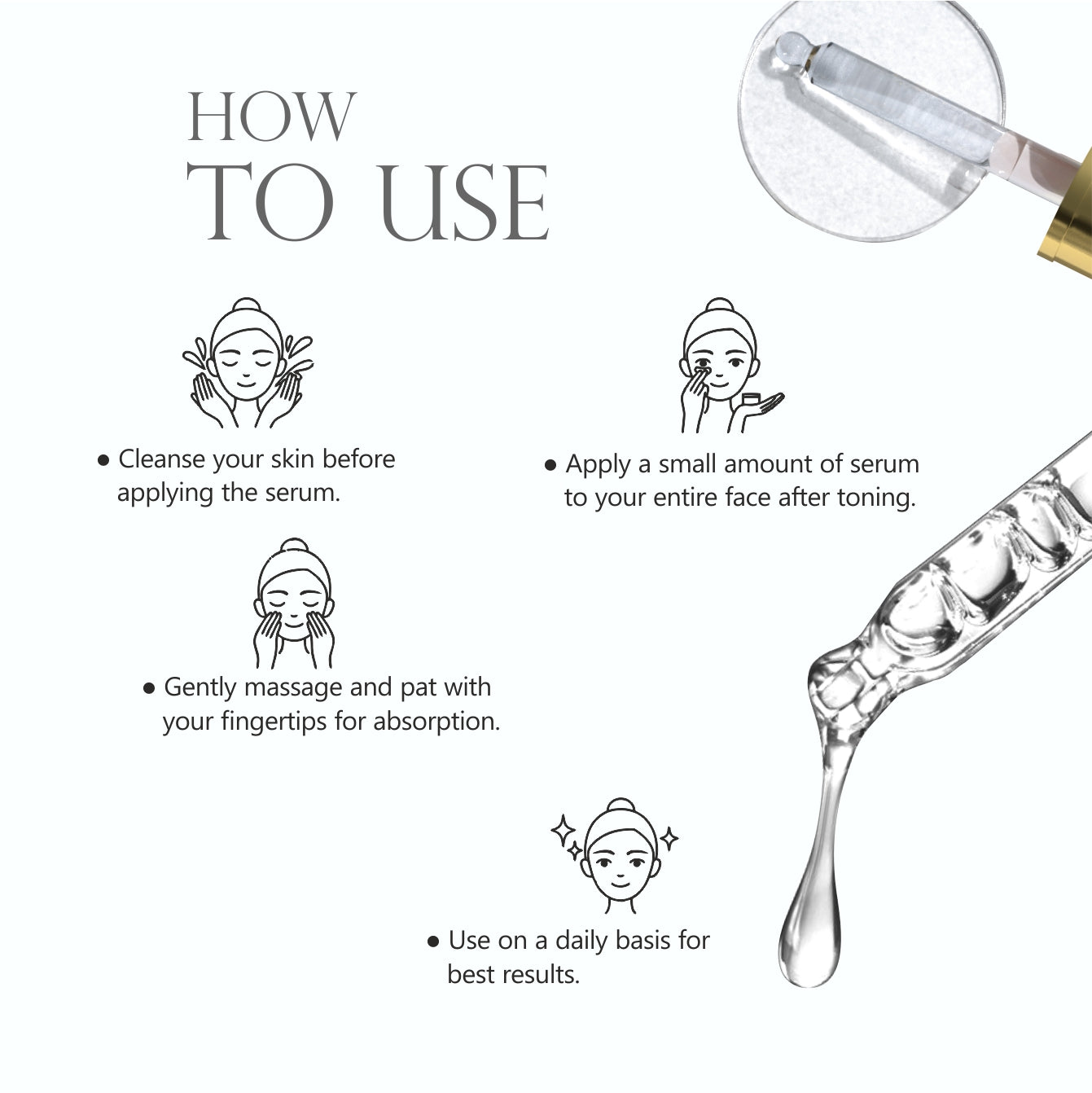 HOW
TO USE

● Cleanse your skin before applying the serum.

● Apply a small amount of serum to your entire face after toning.

● Gently massage and pat with your fingertips for absorption.

● Use on a daily basis for best results.