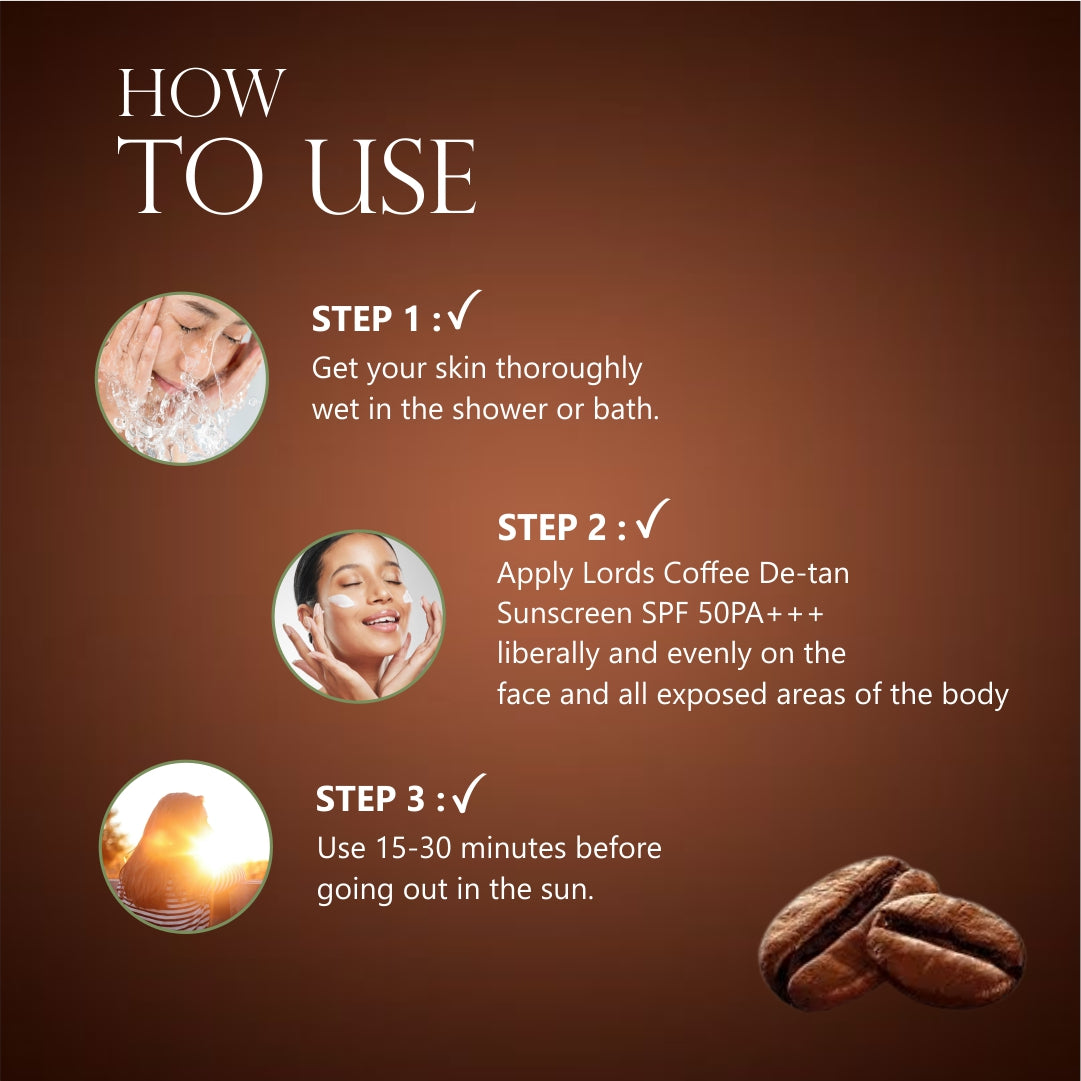 HOW
TO USE

STEP 1 : ✓
Get your skin thoroughly wet in the shower or bath.

STEP 2 : ✓
Apply Lords Coffee De-tan Sunscreen SPF 50PA+++ liberally and evenly on the face and all exposed areas of the body

STEP 3 : ✓
Use 15-30 minutes before going out in the sun.