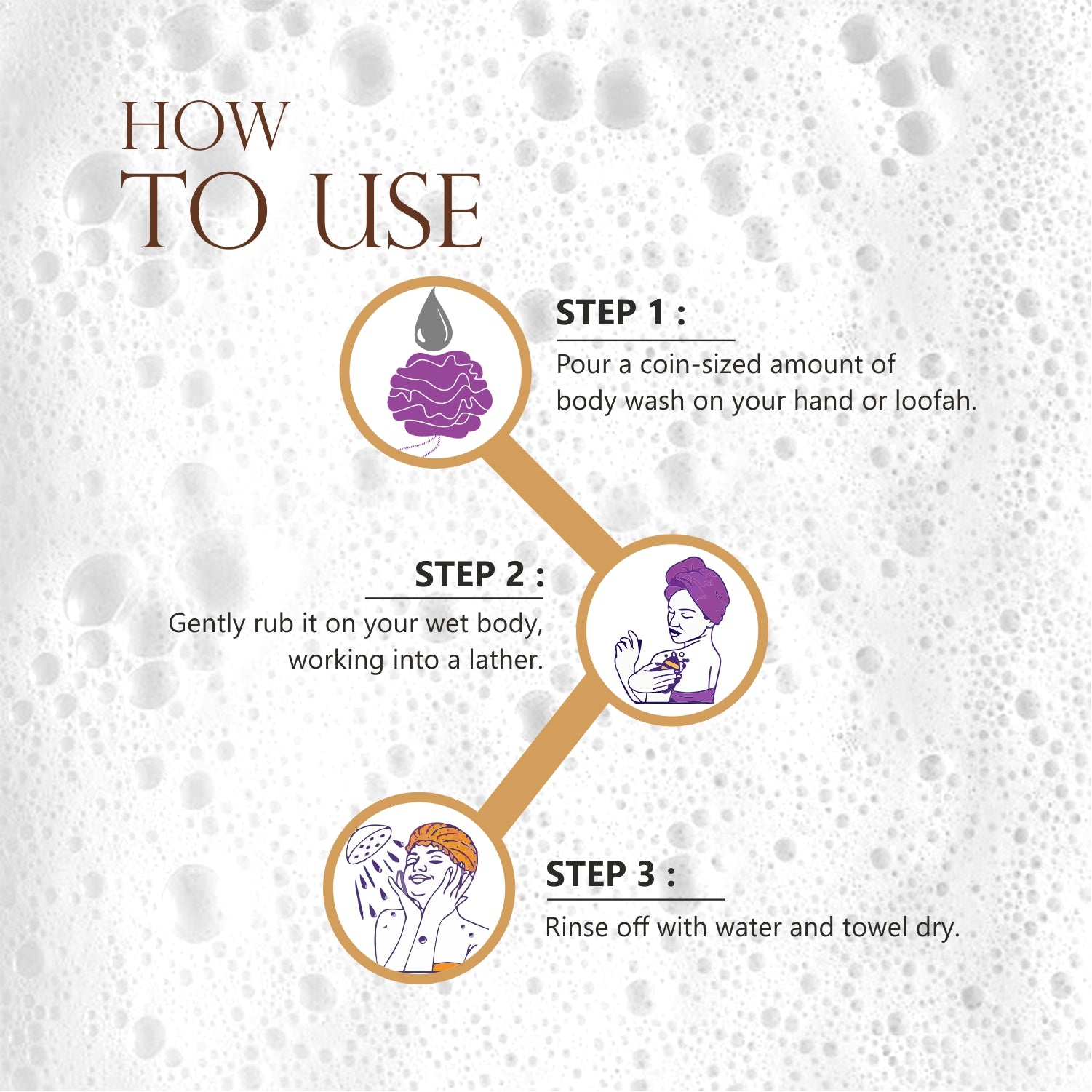 HOW
TO USE

STEP 1 :

Pour a coin-sized amount of body wash on your hand or loofah.

STEP 2 :

Gently rub it on your wet body, working into a lather.

STEP 3 :

Rinse off with water and towel dry.