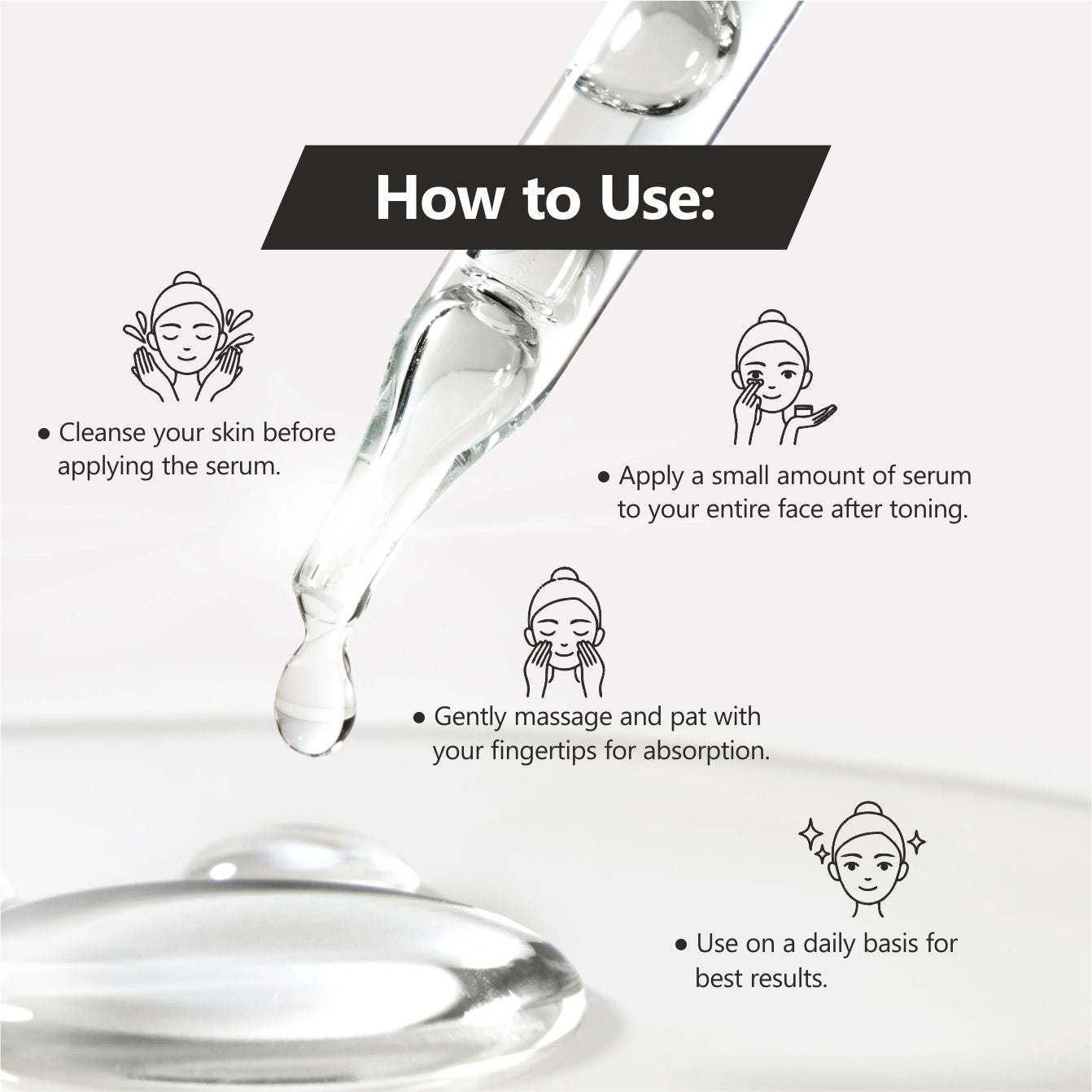 How to Use:

● Cleanse your skin before applying the serum.

● Apply a small amount of serum to your entire face after toning.

● Gently massage and pat with your fingertips for absorption.

● Use on a daily basis for best results.