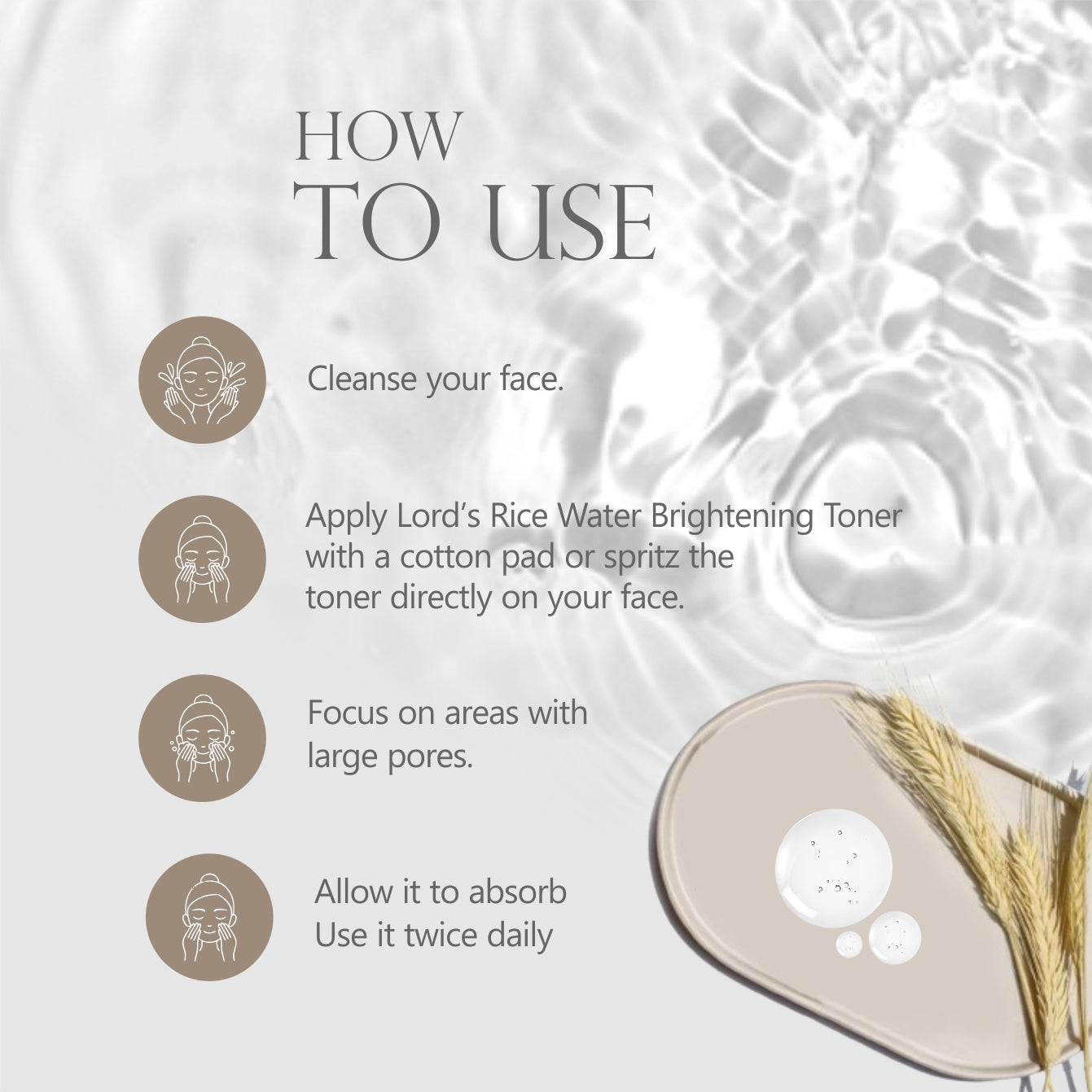 HOW
TO USE

Cleanse your face.

Apply Lord's Rice Water Brightening Toner with a cotton pad or spritz the toner directly on your face.

Focus on areas with large pores.

Allow it to absorb
Use it twice daily