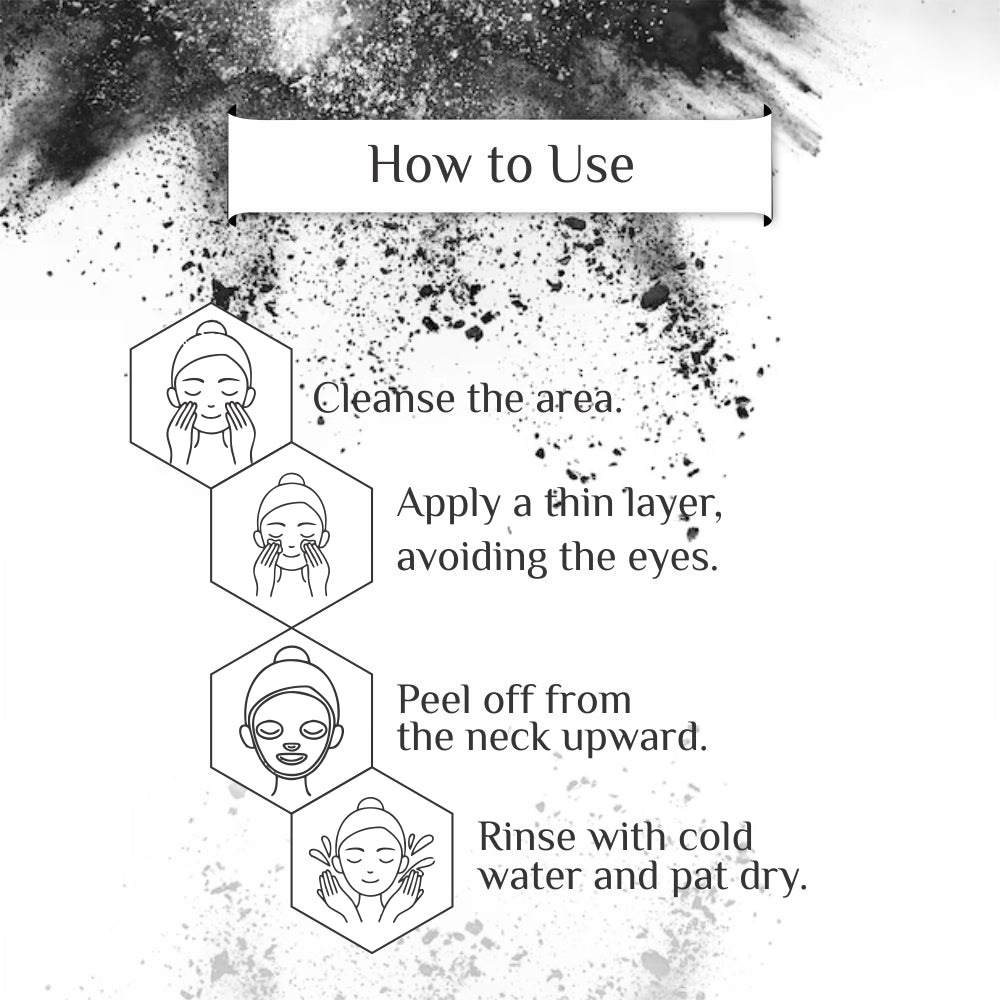 How to Use

Cleanse the area.

Apply a thin layer, avoiding the eyes.

Peel off from the neck upward.

Rinse with cold water and pat dry.