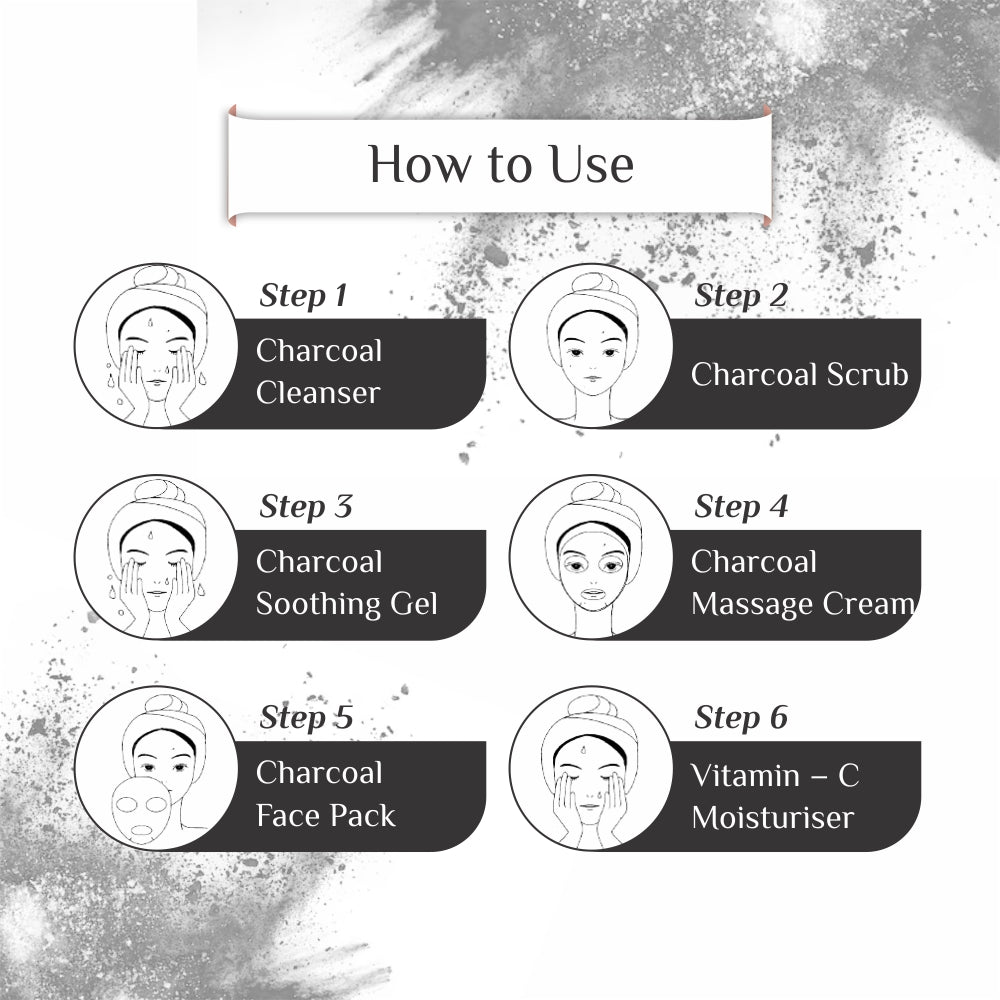 How to Use

Step 1
Charcoal Cleanser

Step 2
Charcoal Scrub

Step 3
Charcoal Soothing Gel

Step 4
Charcoal Massage Cream

Step 5
Charcoal Face Pack

Step 6
Vitamin – C Moisturiser