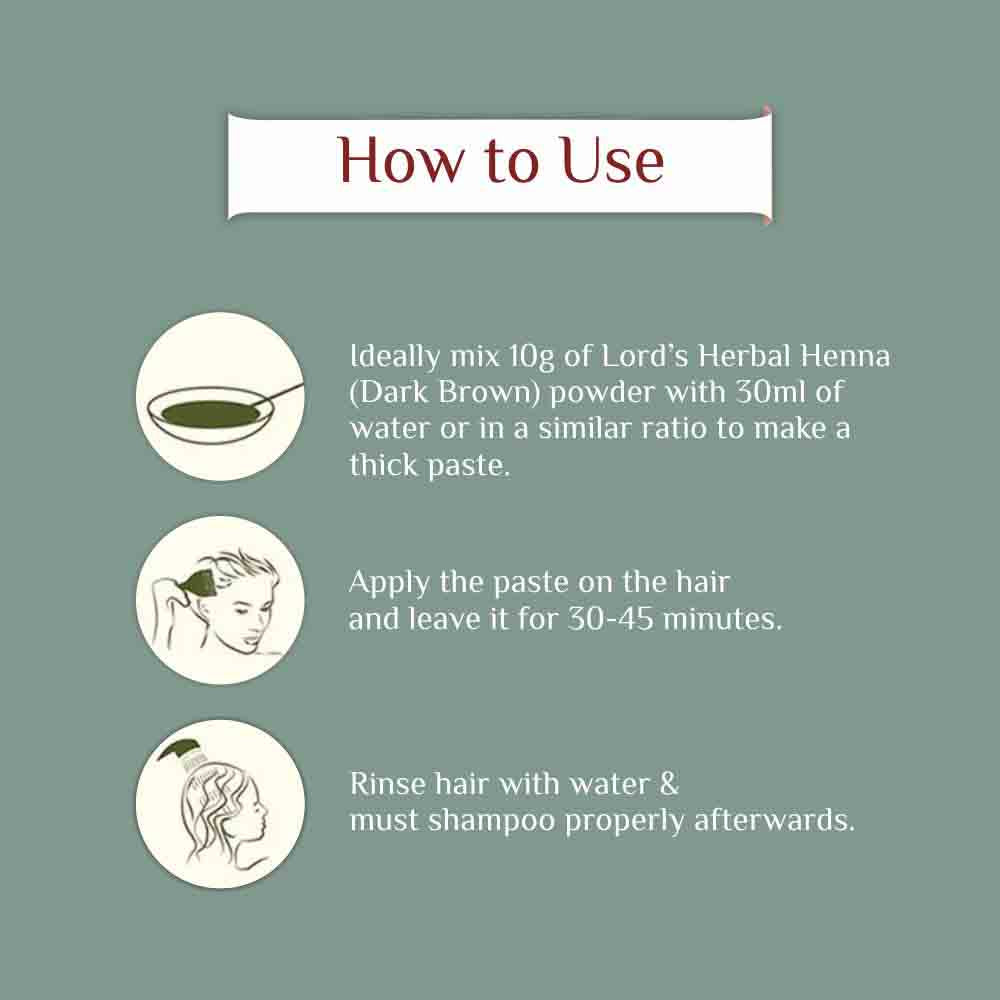 How to Use

Ideally mix 10g of Lord's Herbal Henna (Dark Brown) powder with 30ml of water or in a similar ratio to make a thick paste.

Apply the paste on the hair and leave it for 30-45 minutes.

Rinse hair with water & must shampoo properly afterwards.