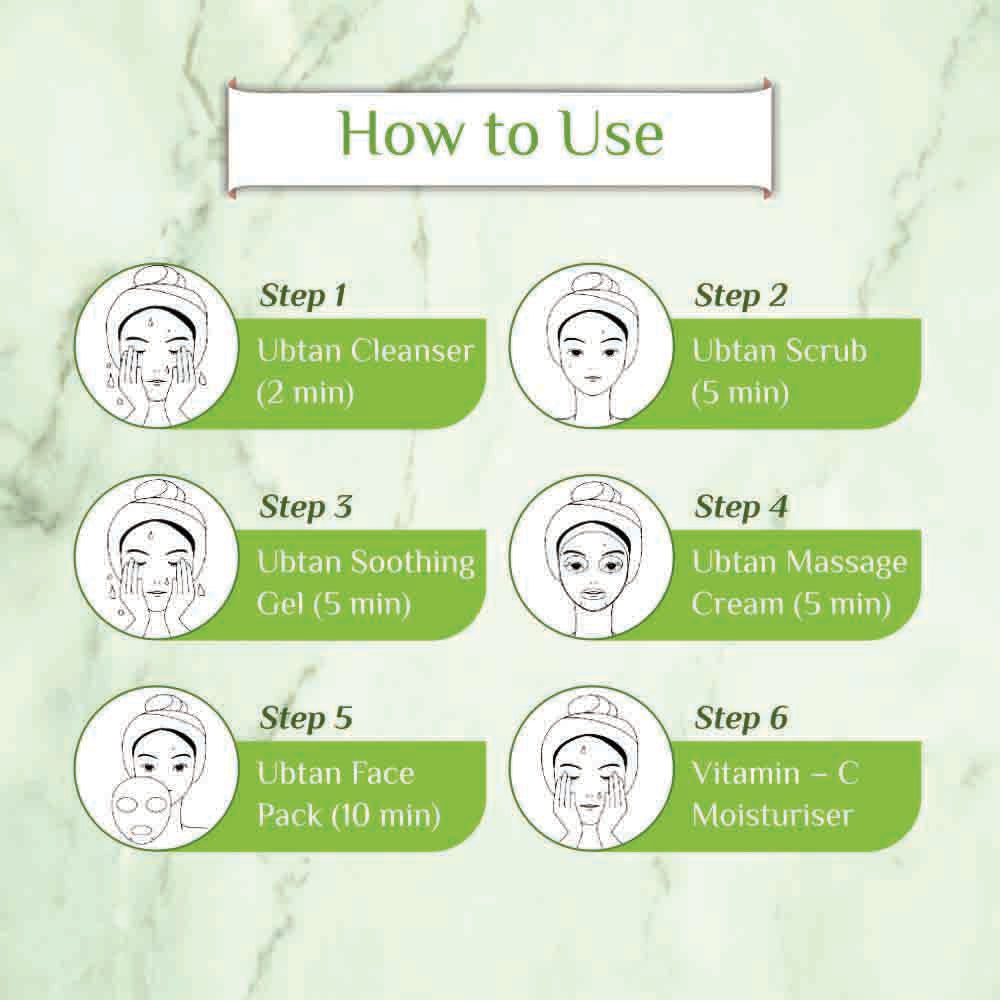 How to Use

Step 1
Ubtan Cleanser (2 min)

Step 2
Ubtan Scrub (5 min)

Step 3
Ubtan Soothing Gel (5 min)

Step 4
Ubtan Massage Cream (5 min)

Step 5
Ubtan Face Pack (10 min)

Step 6
Vitamin – C Moisturiser