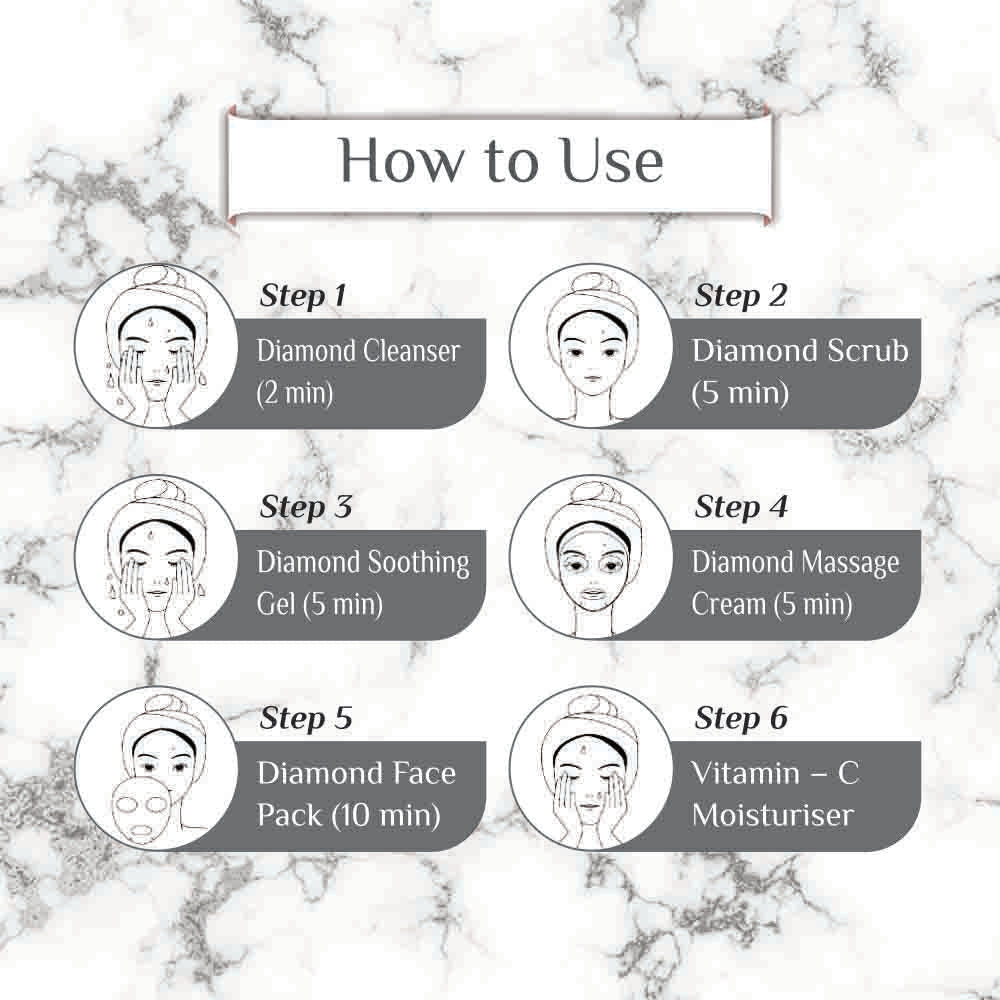 How to Use

Step 1
Diamond Cleanser (2 min)

Step 2
Diamond Scrub (5 min)

Step 3
Diamond Soothing Gel (5 min)

Step 4
Diamond Massage Cream (5 min)

Step 5
Diamond Face Pack (10 min)

Step 6
Vitamin – C Moisturiser