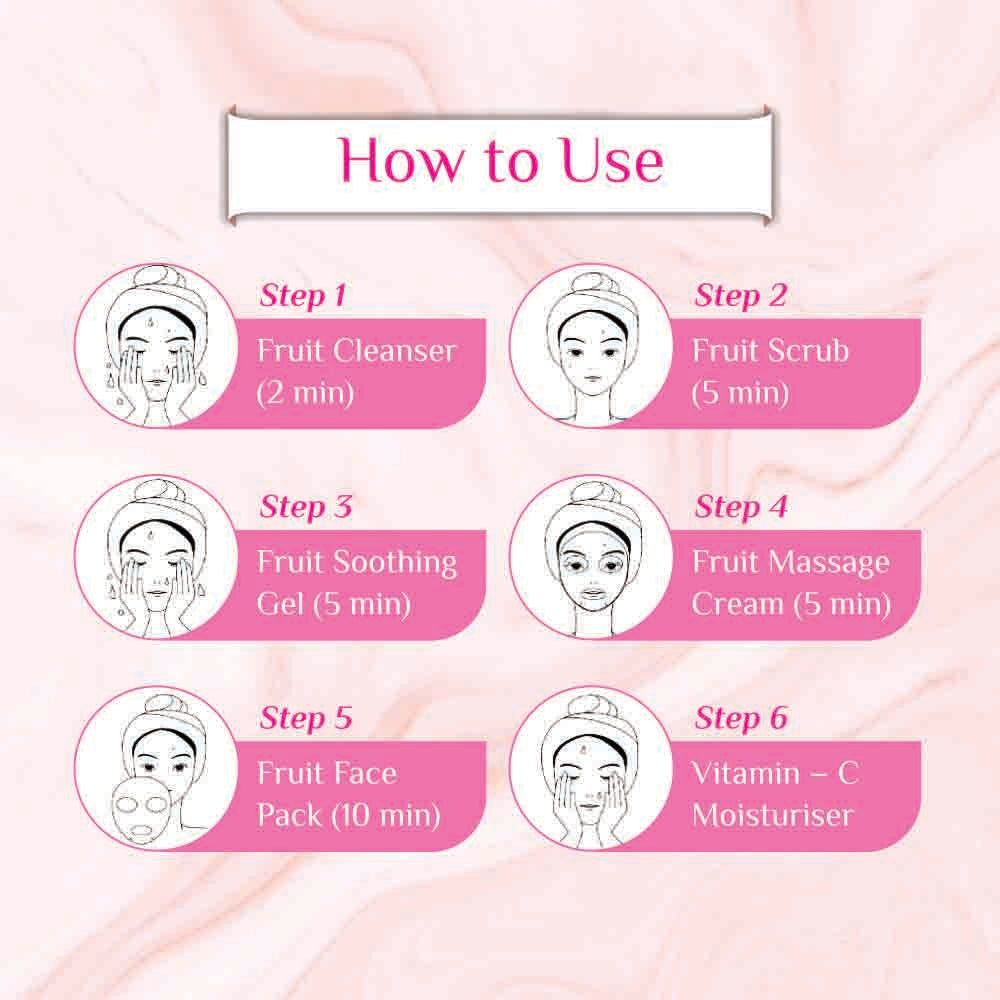 How to Use

Step 1
Fruit Cleanser (2 min)

Step 2
Fruit Scrub (5 min)

Step 3
Fruit Soothing Gel (5 min)

Step 4
Fruit Massage Cream (5 min)

Step 5
Fruit Face Pack (10 min)

Step 6
Vitamin – C Moisturiser