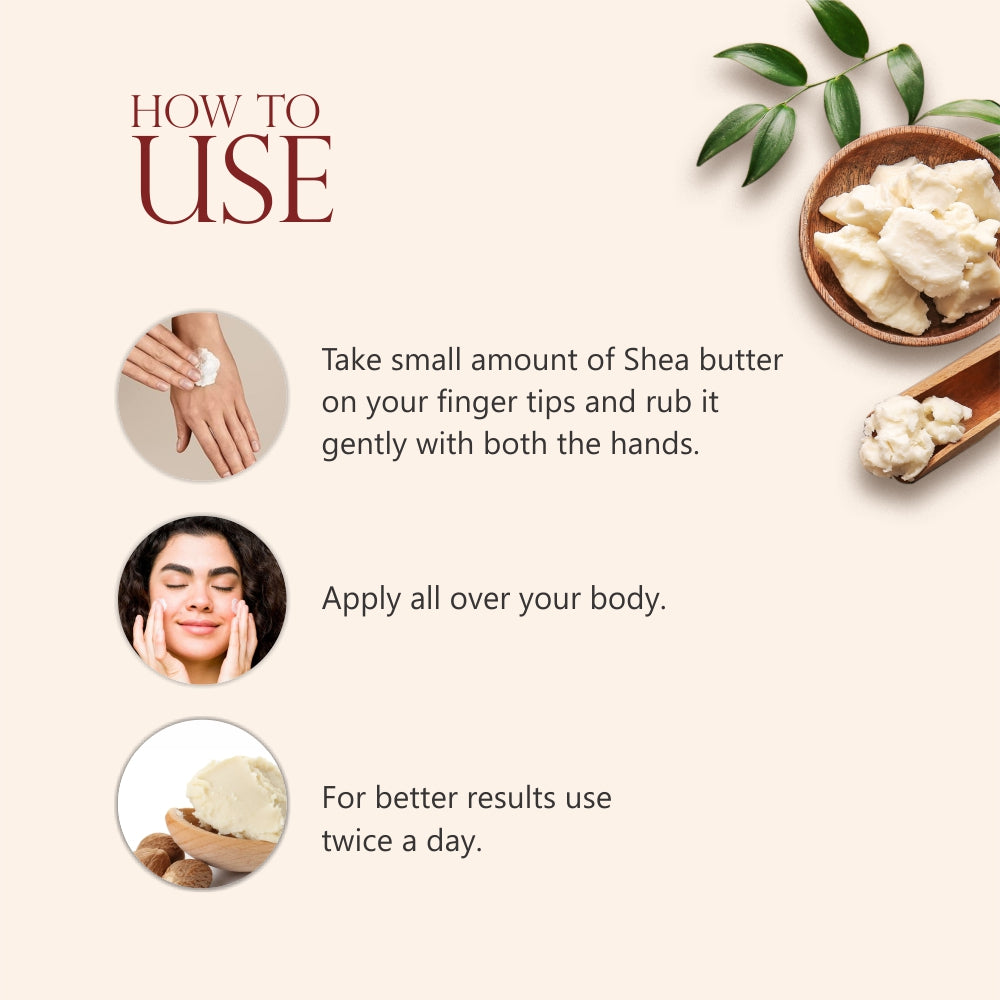 HOW TO
USE

Take small amount of Shea butter on your finger tips and rub it gently with both the hands.

Apply all over your body.

For better results use twice a day.