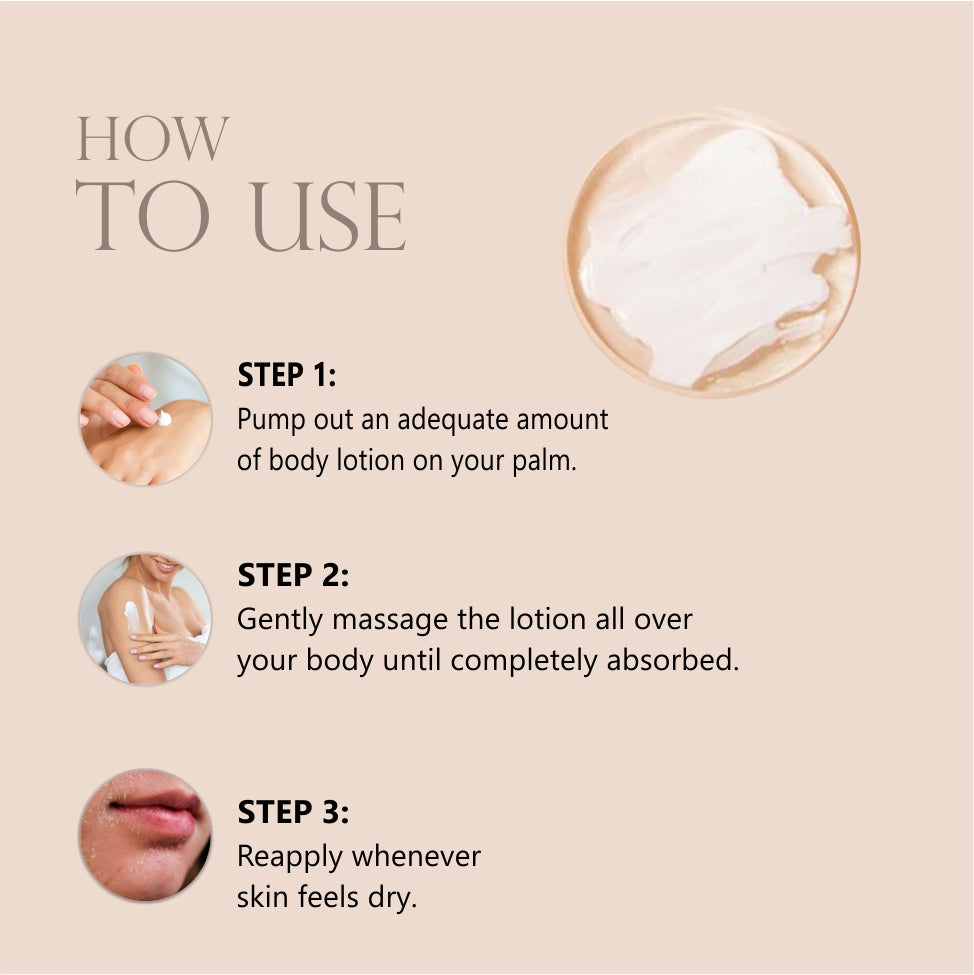 HOW
TO USE

STEP 1:
Pump out an adequate amount of body lotion on your palm.

STEP 2:
Gently massage the lotion all over your body until completely absorbed.

STEP 3:
Reapply whenever skin feels dry.