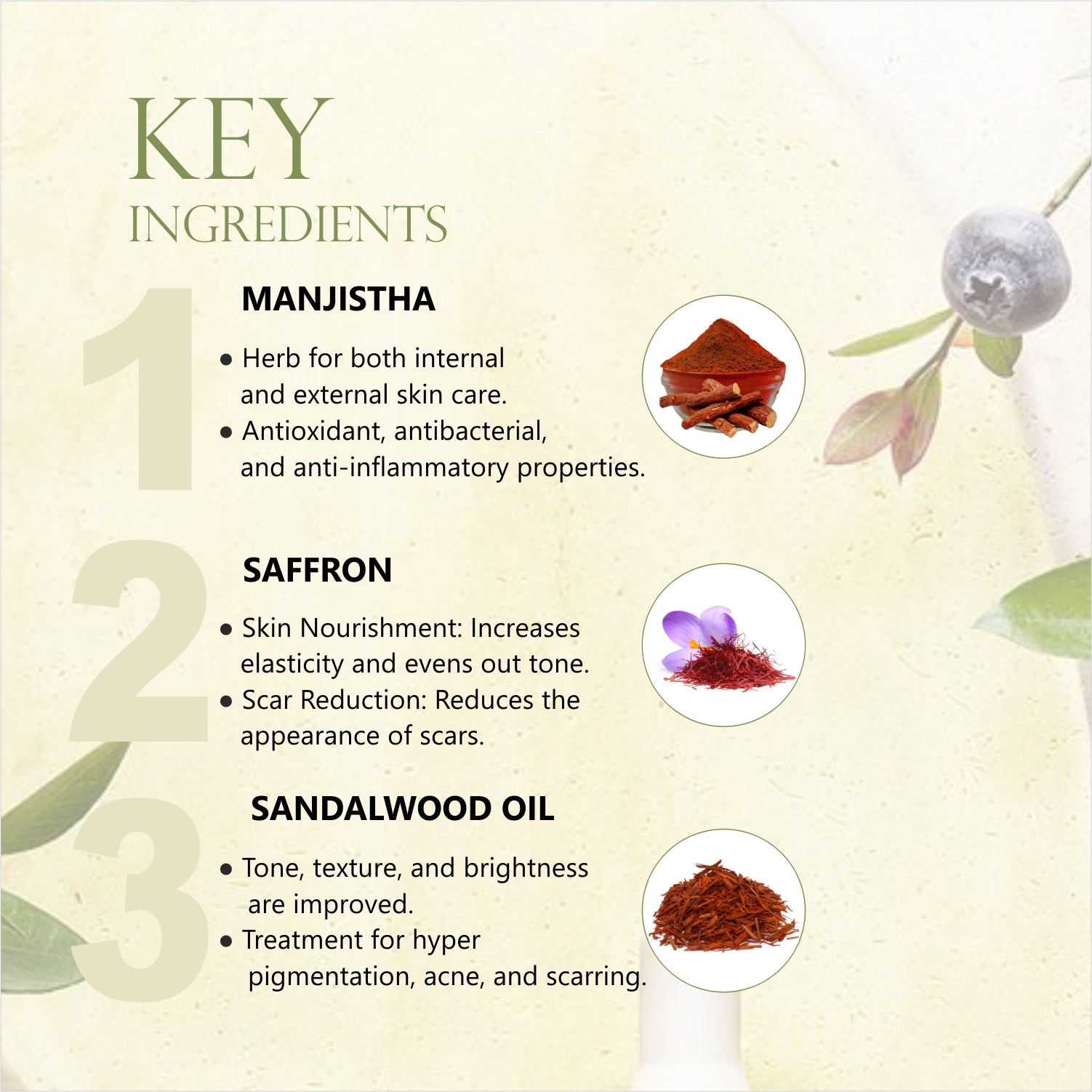 KEY
INGREDIENTS

1

MANJISTHA

● Herb for both internal and external skin care.
● Antioxidant, antibacterial, and anti-inflammatory properties.

2

SAFFRON

● Skin Nourishment: Increases elasticity and evens out tone.
● Scar Reduction: Reduces the appearance of scars.

3

SANDALWOOD OIL

● Tone, texture, and brightness are improved.
● Treatment for hyper pigmentation, acne, and scarring.